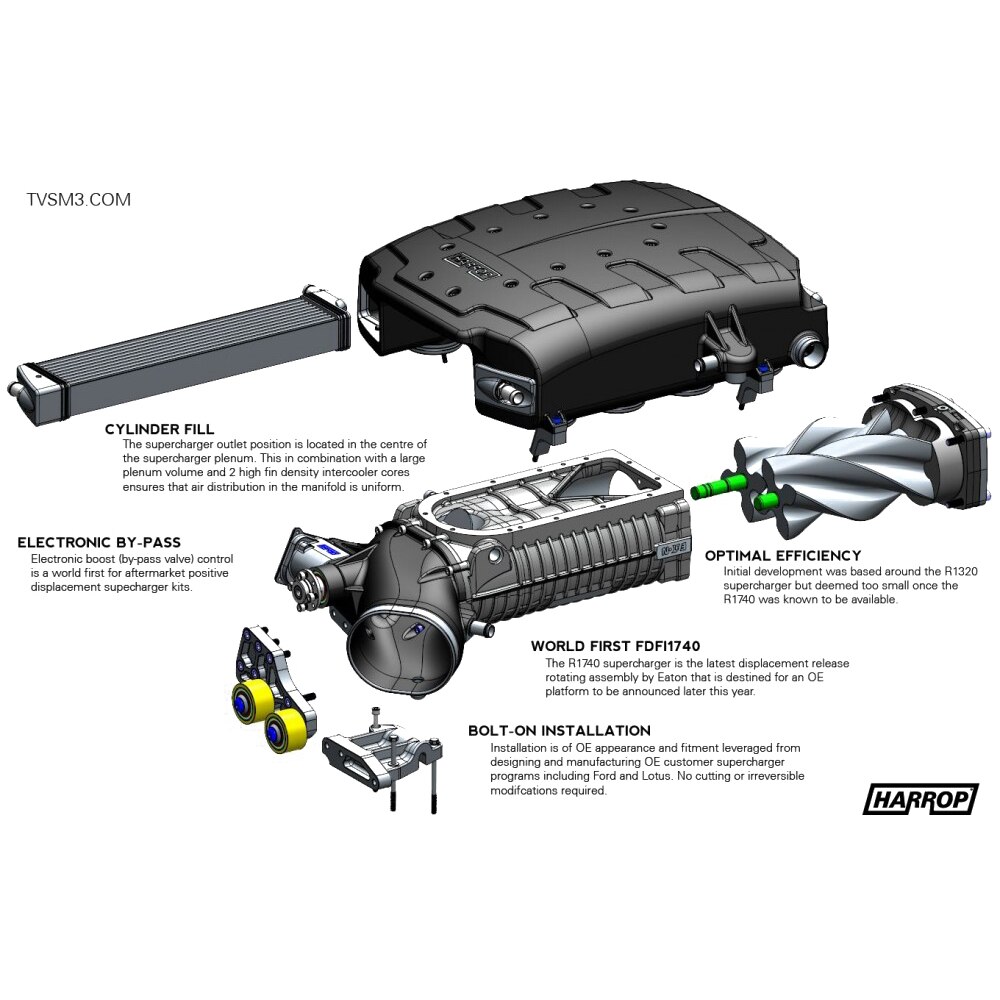 TVSM3.COM

CYLINDER FILL
The supercharger outlet position is located in the centre of the supercharger plenum. This in combination with a large plenum volume and 2 high fin density intercooler cores ensures that air distribution in the manifold is uniform.

ELECTRONIC BY-PASS
Electronic boost (by-pass valve) control is a world first for aftermarket positive displacement supecharger kits.

OPTIMAL EFFICIENCY
Initial development was based around the R1320 supercharger but deemed too small once the R1740 was known to be available.

WORLD FIRST FDFI1740
The R1740 supercharger is the latest displacement release rotating assembly by Eaton that is destined for an OE platform to be announced later this year.

BOLT-ON INSTALLATION
Installation is of OE appearance and fitment leveraged from designing and manufacturing OE customer supercharger programs including Ford and Lotus. No cutting or irreversible modifcations required.

HARROP