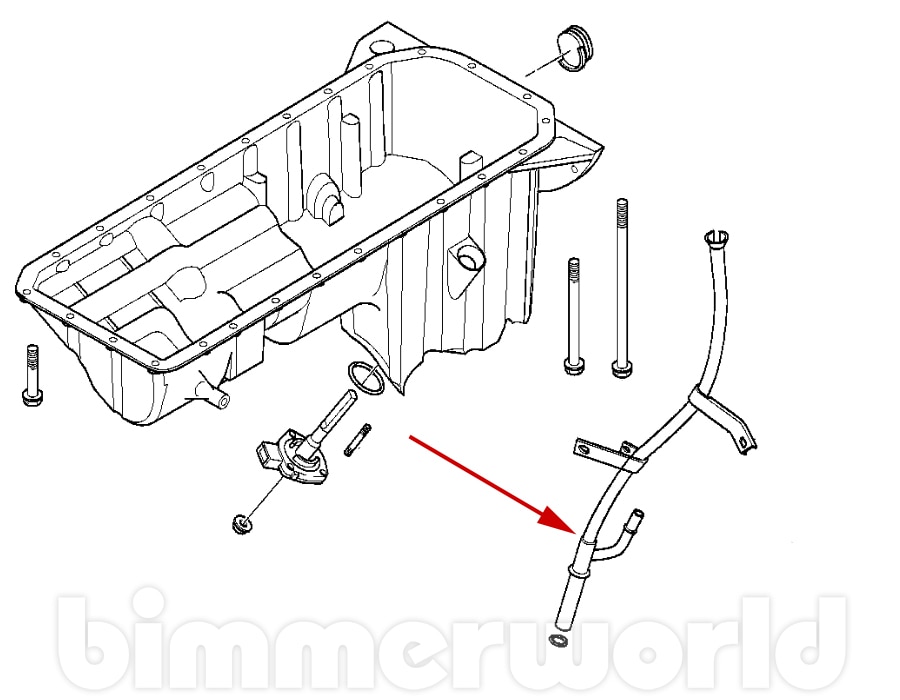 bimmerworld