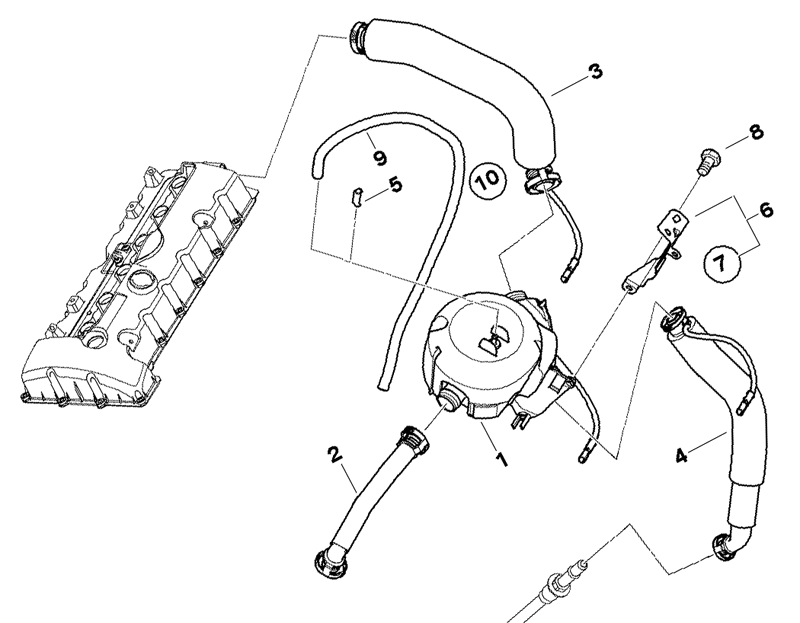 3
8
9
10
5
6
7
1
2
4