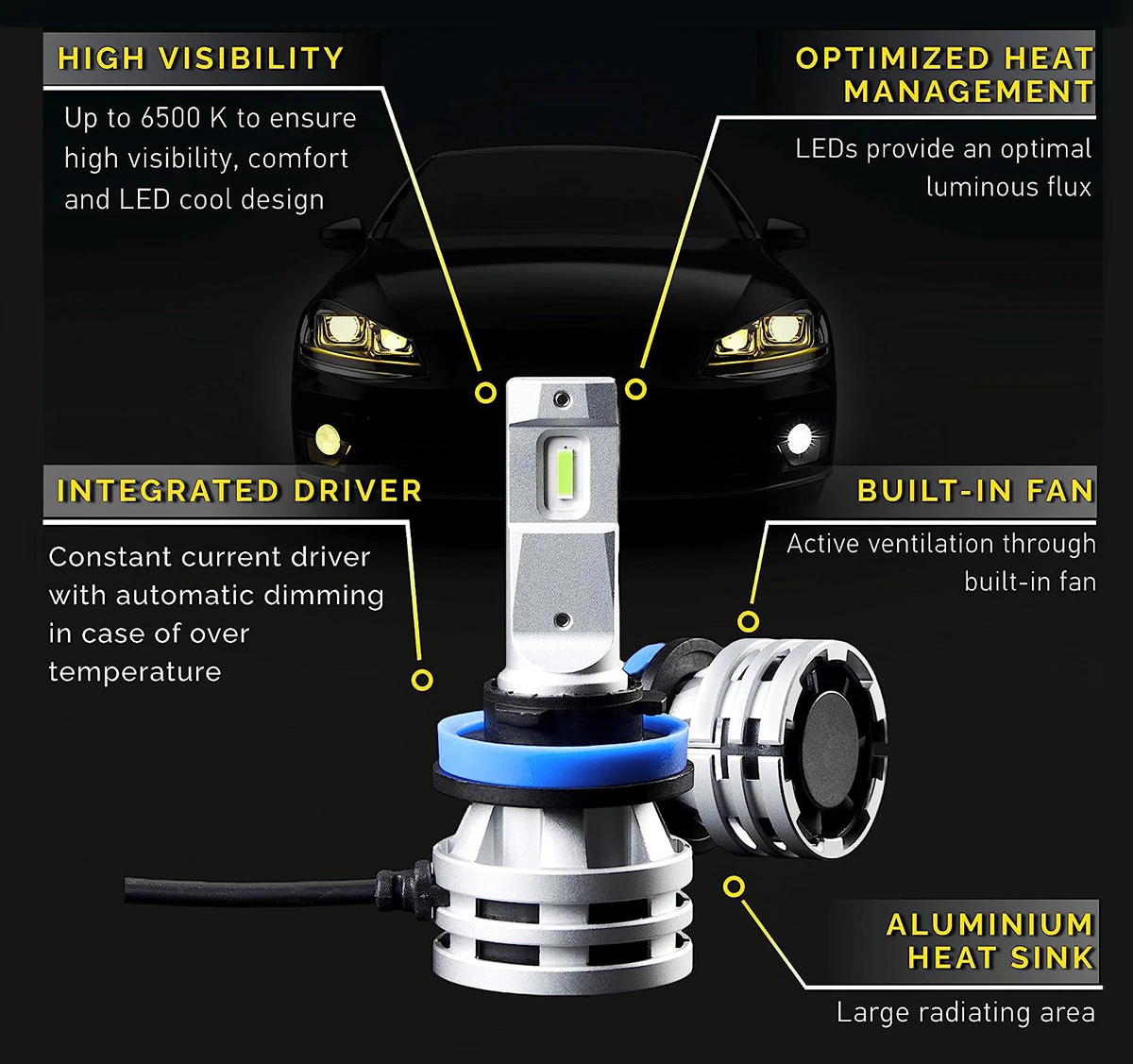 HIGH VISIBILITY

Up to 6500 K to ensure high visibility, comfort and LED cool design

OPTIMIZED HEAT MANAGEMENT

LEDs provide an optimal luminous flux

INTEGRATED DRIVER

Constant current driver with automatic dimming in case of over temperature

BUILT-IN FAN

Active ventilation through built-in fan

ALUMINIUM HEAT SINK

Large radiating area